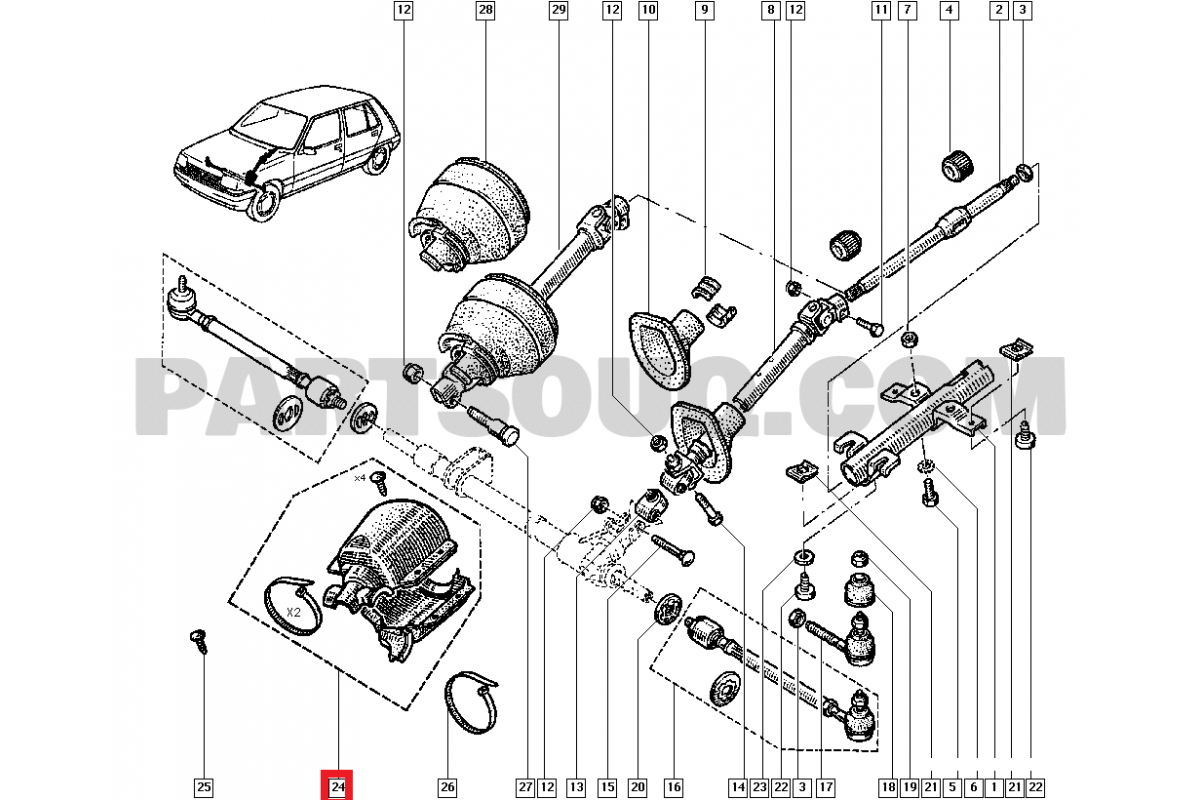 12 28 29 12 10 9 8 12 11 7 4 2 3

PARTSOUQ.COM

x4

X2

25 24 26 27 12 13 15 20 16 14 23 22 3 17 18 19 21 5 6 1 21 22