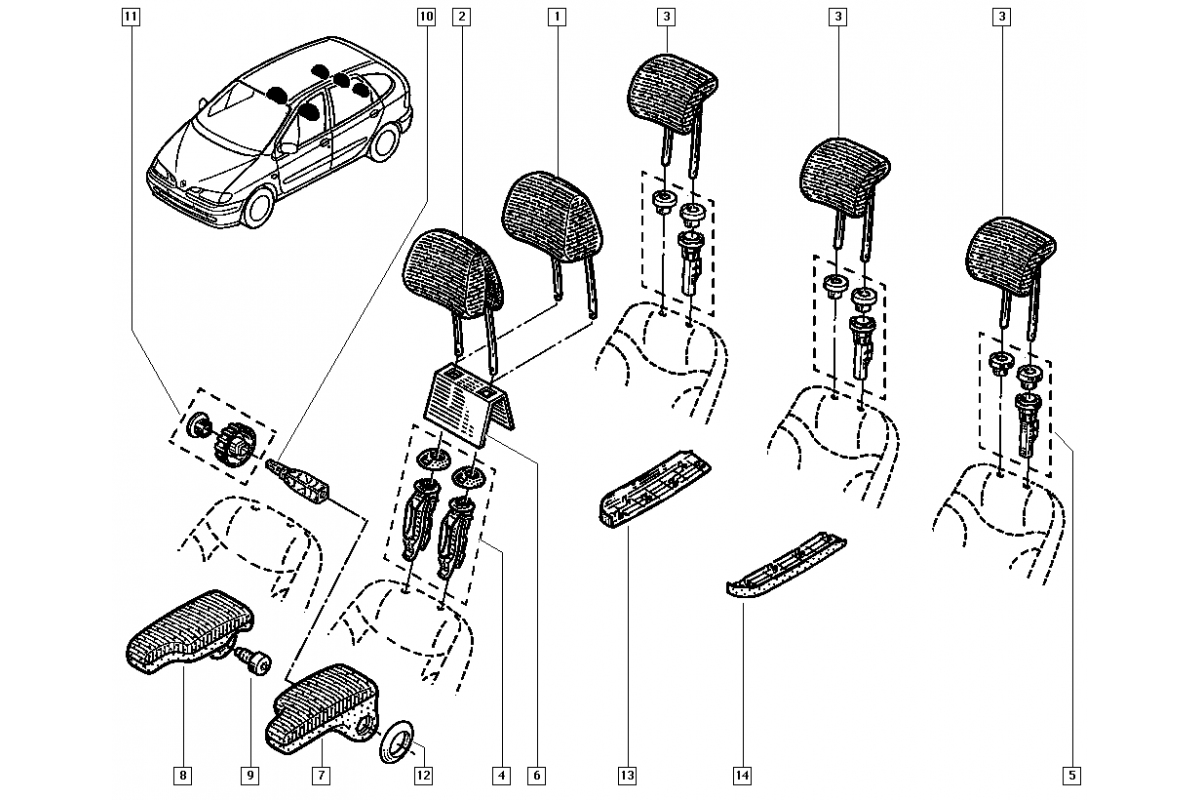 11
10
2
1
3
3
3
8
9
7
12
4
6
13
14
5