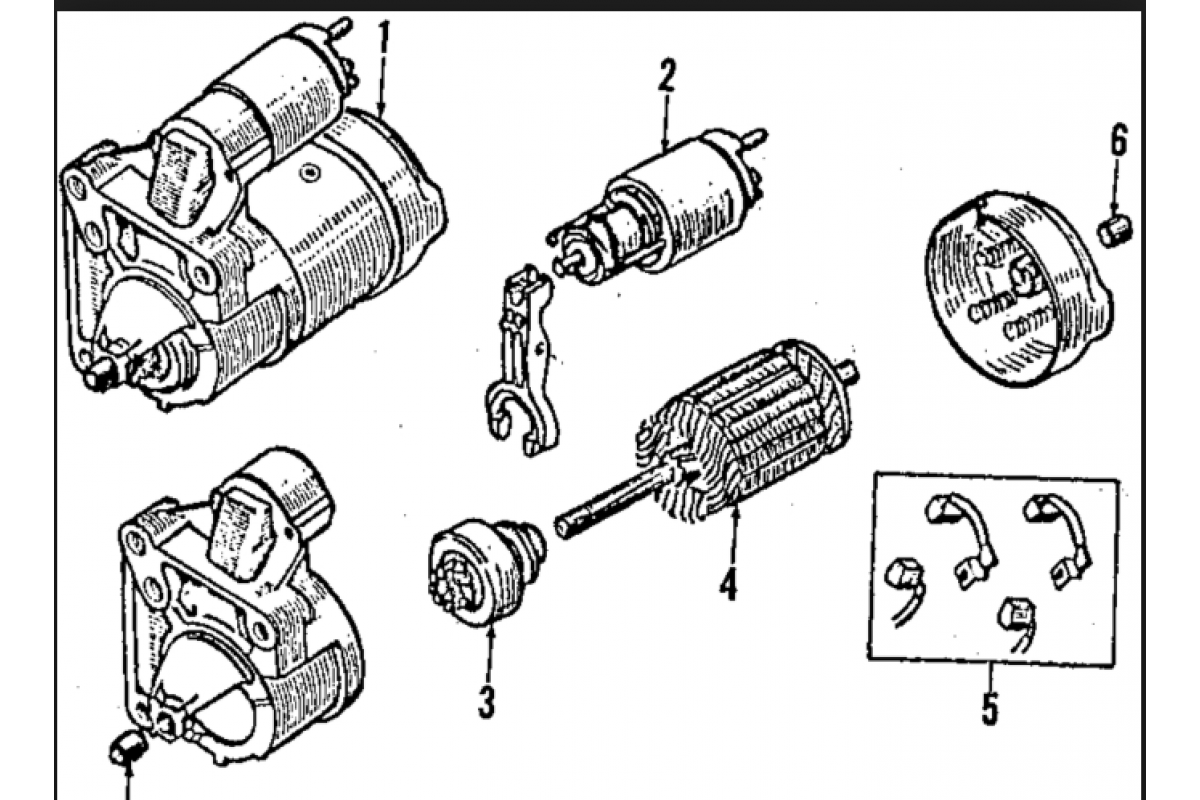 1
2
6
4
3
5